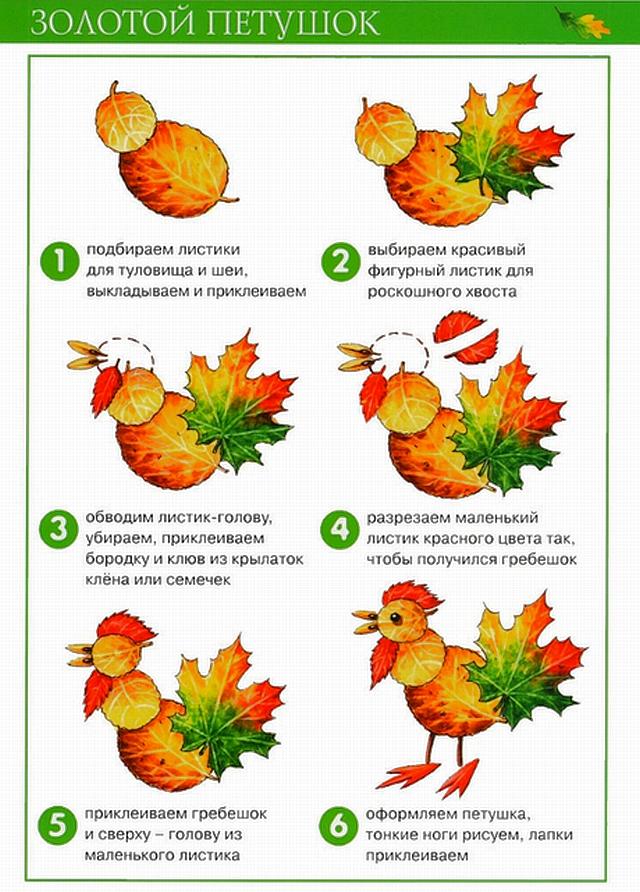 ЗОЛОТОЙ ПЕТУШОК

1 подбираем листики для туловища и шеи, выкладываем и приклеиваем

2 выбираем красивый фигурный листик для роскошного хвоста

3 обводим листик-голову, убираем, приклеиваем бородку и клюв из крылаток клёна или семечек

4 разрезаем маленький листик красного цвета так, чтобы получился гребешок

5 приклеиваем гребешок и сверху – голову из маленького листика

6 оформляем петушка, тонкие ноги рисуем, лапки приклеиваем