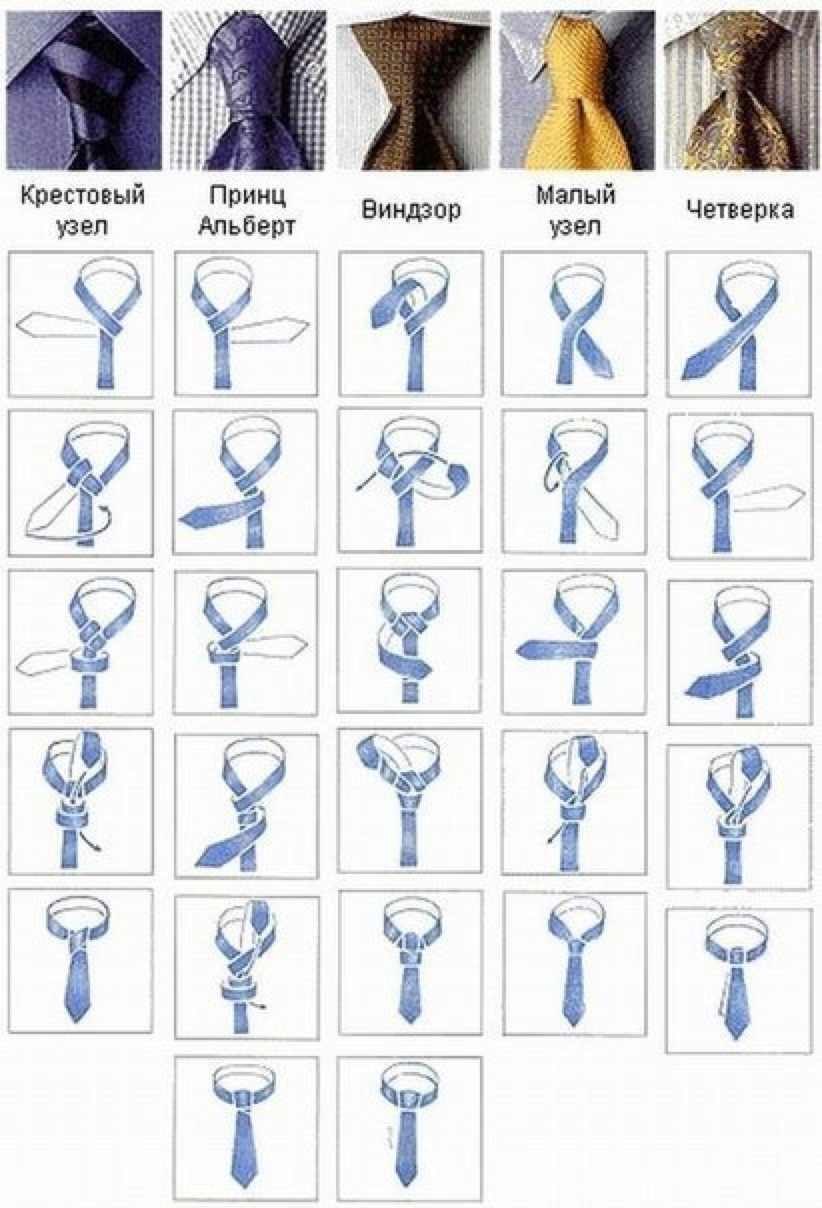 Крестовый узел

Принц Альберт

Виндзор

Малый узел

Четверка