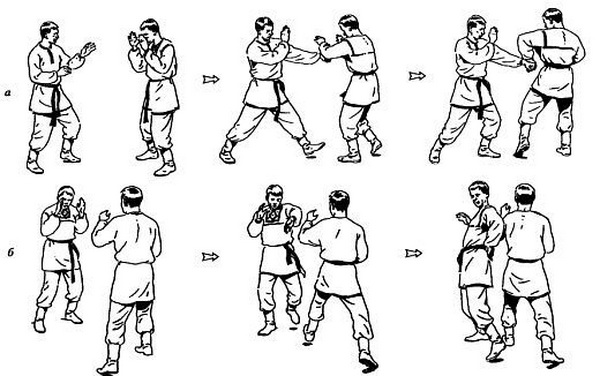 а

б