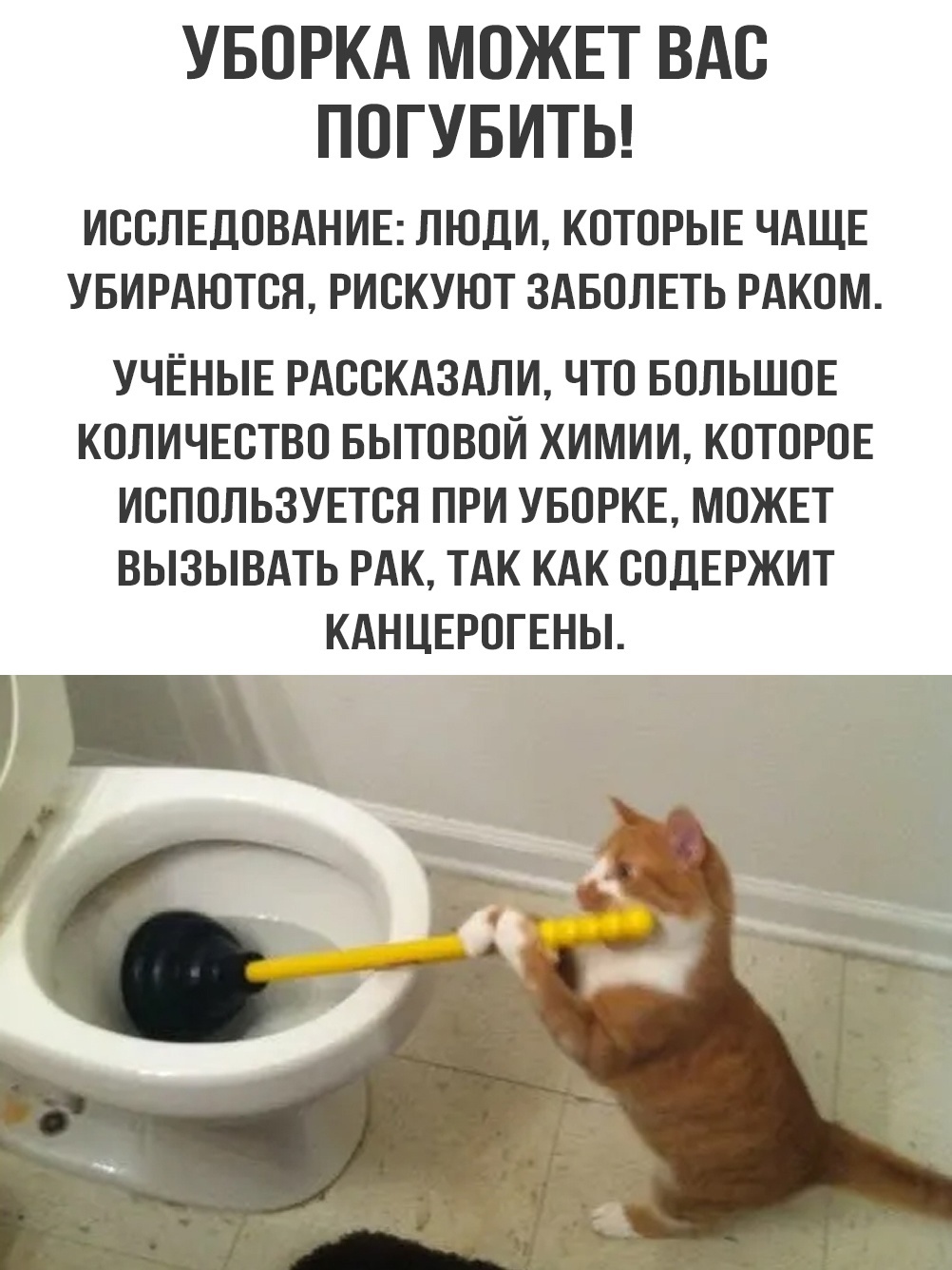 УБОРКА МОЖЕТ ВАС ПОГУБИТЬ!

ИССЛЕДОВАНИЕ: ЛЮДИ, КОТОРЫЕ ЧАЩЕ УБИРАЮТСЯ, РИСКУЮТ ЗАБОЛЕТЬ РАКОМ.

УЧЁНЫЕ РАССКАЗАЛИ, ЧТО БОЛЬШОЕ КОЛИЧЕСТВО БЫТОВОЙ ХИМИИ, КОТОРОЕ ИСПОЛЬЗУЕТСЯ ПРИ УБОРКЕ, МОЖЕТ ВЫЗЫВАТЬ РАК, ТАК КАК СОДЕРЖИТ КАНЦЕРОГЕНЫ.