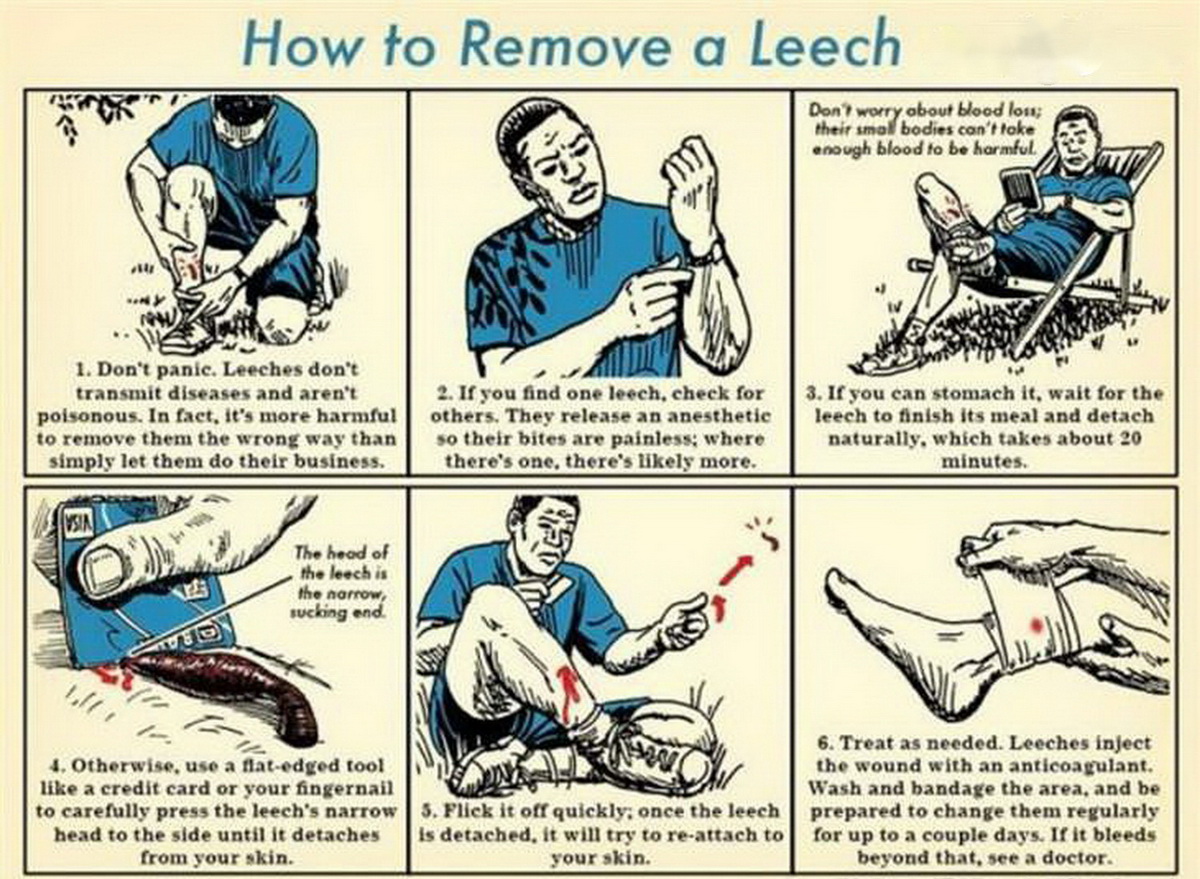 How to Remove a Leech

1. Don't panic. Leeches don't transmit diseases and aren't poisonous. In fact, it's more harmful to remove them the wrong way than simply let them do their business.

2. If you find one leech, check for others. They release an anesthetic so their bites are painless; where there's one, there's likely more.

Don't worry about blood loss; their small bodies can't take enough blood to be harmful.

3. If you can stomach it, wait for the leech to finish its meal and detach naturally, which takes about 20 minutes.

VISA

The head of the leech is the narrow, sucking end.

4. Otherwise, use a flat-edged tool like a credit card or your fingernail to carefully press the leech's narrow head to the side until it detaches from your skin.

5. Flick it off quickly; once the leech is detached, it will try to re-attach to your skin.

6. Treat as needed. Leeches inject the wound with an anticoagulant. Wash and bandage the area, and be prepared to change them regularly for up to a couple days. If it bleeds beyond that, see a doctor.