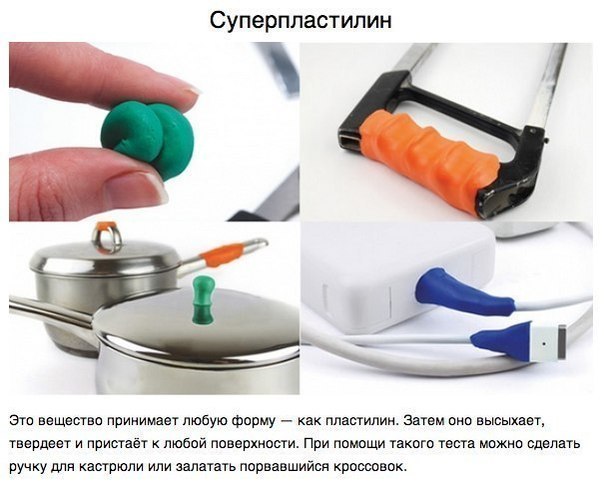 Суперпластилин

Это вещество принимает любую форму — как пластилин. Затем оно высыхает, твердеет и пристаёт к любой поверхности. При помощи такого теста можно сделать ручку для кастрюли или залатать порвавшийся кроссовок.