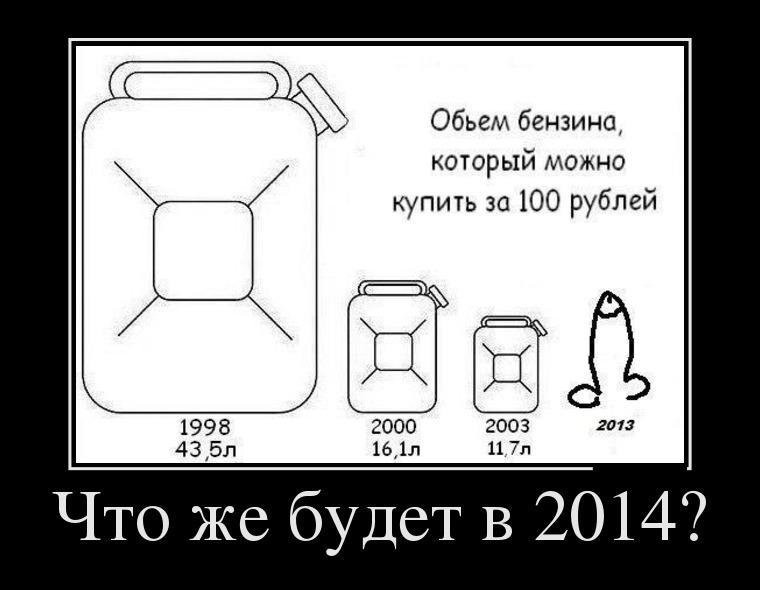 Обьем бензина, который можно купить за 100 рублей

1998
43,5л

2000
16,1л

2003
11,7л

2013

Что же будет в 2014?