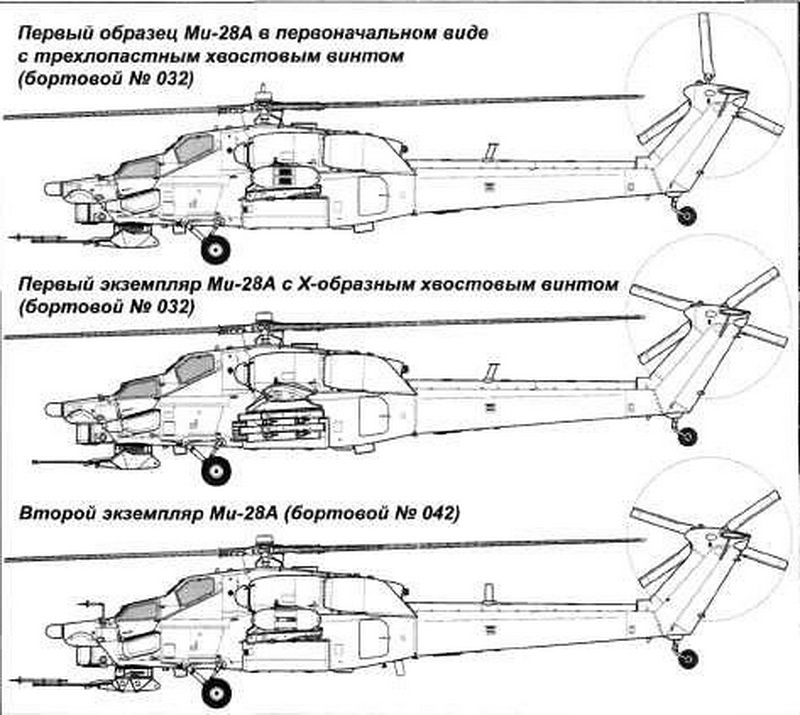 Первый образец Ми-28А в первоначальном виде с трехлопастным хвостовым винтом (бортовой № 032)

Первый экземпляр Ми-28А с Х-образным хвостовым винтом (бортовой № 032)

Второй экземпляр Ми-28А (бортовой № 042)