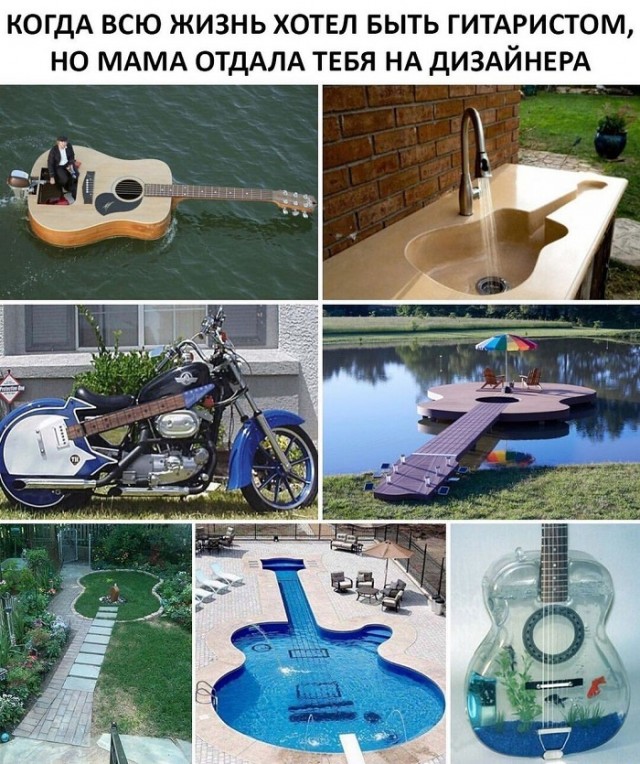 КОГДА ВСЮ ЖИЗНЬ ХОТЕЛ БЫТЬ ГИТАРИСТОМ, НО МАМА ОТДАЛА ТЕБЯ НА ДИЗАЙНЕРА