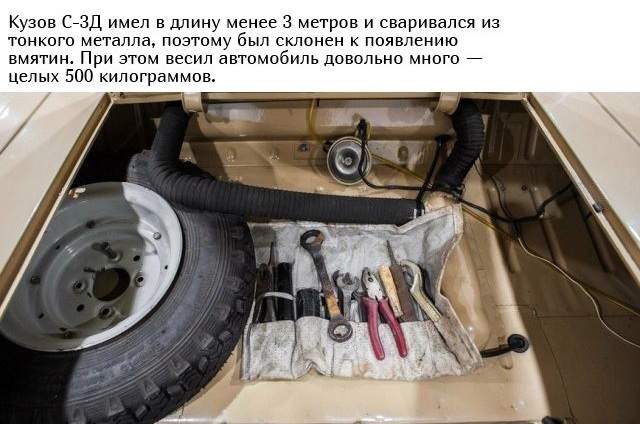 Кузов С-3Д имел в длину менее 3 метров и сваривался из тонкого металла, поэтому был склонен к появлению вмятин. При этом весил автомобиль довольно много — целых 500 килограммов.