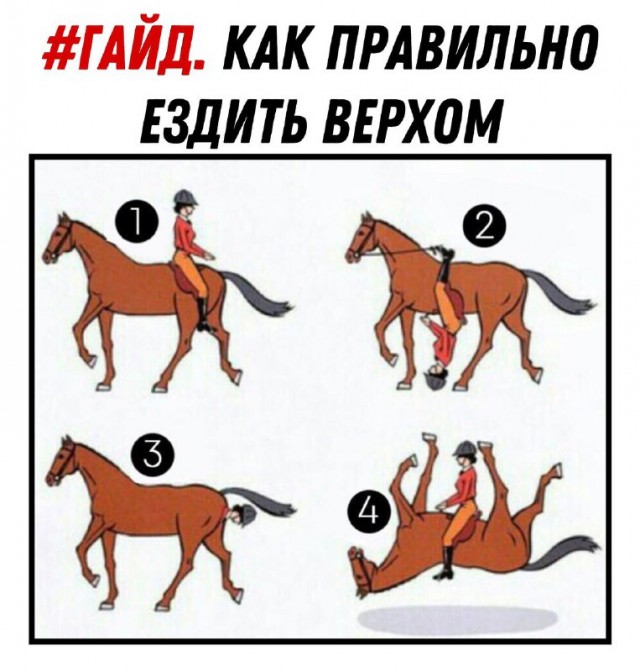 #ГАЙД. КАК ПРАВИЛЬНО ЕЗДИТЬ ВЕРХОМ

1

2

3

4