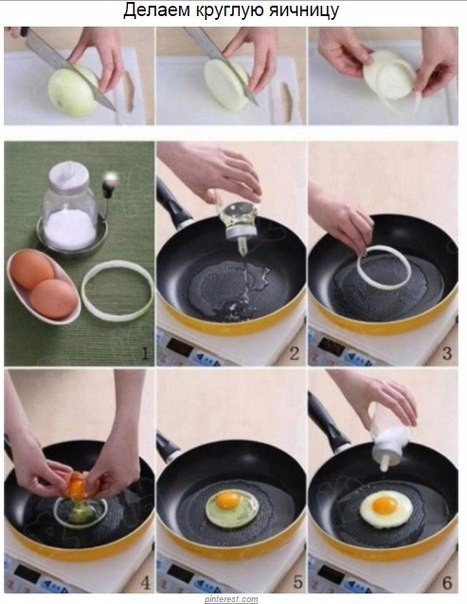 Делаем круглую яичницу

1

2

3

4

5

6

pinterest.com