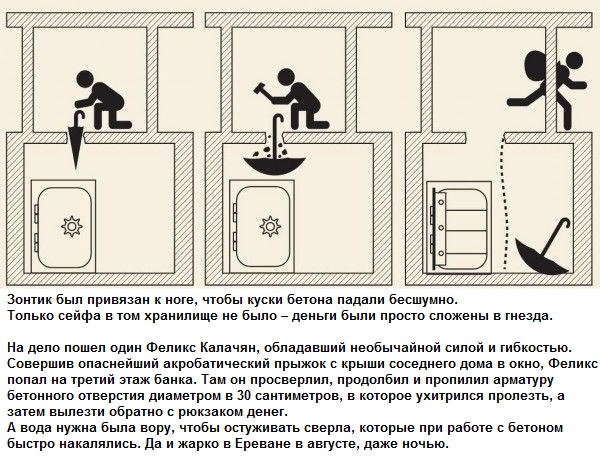 Зонтик был привязан к ноге, чтобы куски бетона падали бесшумно.
Только сейфа в том хранилище не было – деньги были просто сложены в гнезда.

На дело пошел один Феликс Калачян, обладавший необычайной силой и гибкостью. Совершив опаснейший акробатический прыжок с крыши соседнего дома в окно, Феликс попал на третий этаж банка. Там он просверлил, продолбил и пропилил арматуру бетонного отверстия диаметром в 30 сантиметров, в которое ухитрился пролезть, а затем вылезти обратно с рюкзаком денег.
А вода нужна была вору, чтобы остуживать сверла, которые при работе с бетоном быстро накалялись. Да и жарко в Ереване в августе, даже ночью.