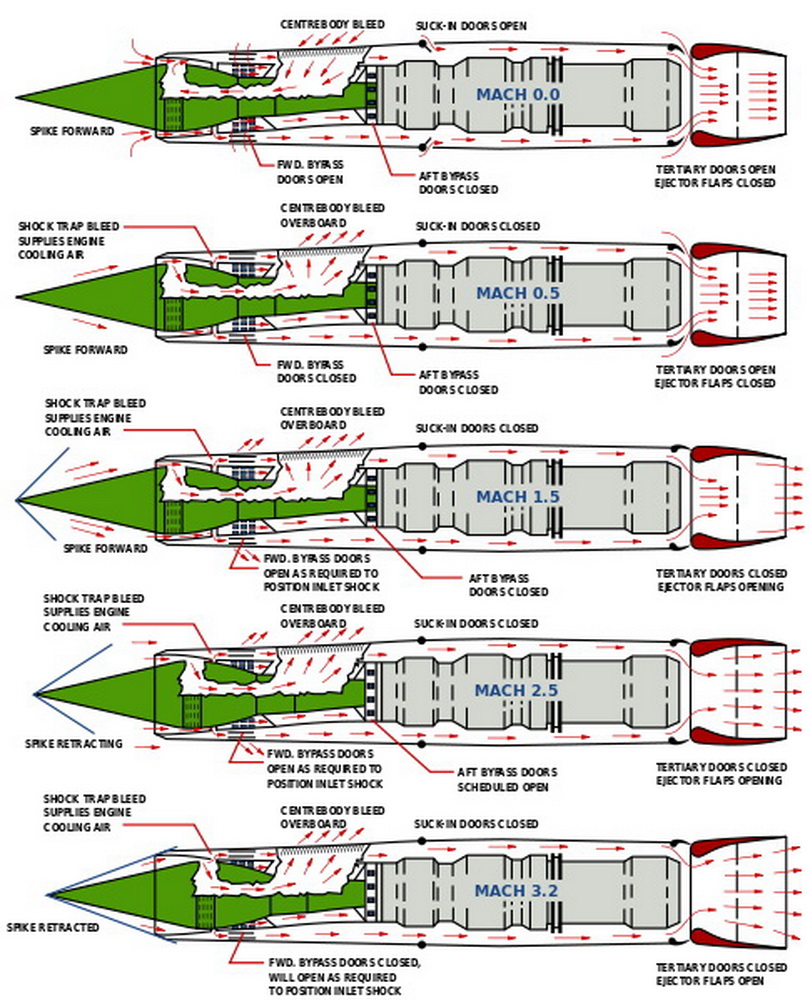 CENTREBODY BLEED
SUCK-IN DOORS OPEN
MACH 0.0
SPIKE FORWARD
FWD. BYPASS DOORS OPEN
AFT BYPASS DOORS CLOSED
TERTIARY DOORS OPEN
EJECTOR FLAPS CLOSED

SHOCK TRAP BLEED SUPPLIES ENGINE COOLING AIR
CENTREBODY BLEED OVERBOARD
SUCK-IN DOORS CLOSED
MACH 0.5
SPIKE FORWARD
FWD. BYPASS DOORS CLOSED
AFT BYPASS DOORS CLOSED
TERTIARY DOORS OPEN
EJECTOR FLAPS CLOSED

SHOCK TRAP BLEED SUPPLIES ENGINE COOLING AIR
CENTREBODY BLEED OVERBOARD
SUCK-IN DOORS CLOSED
MACH 1.5
SPIKE FORWARD
FWD. BYPASS DOORS OPEN AS REQUIRED TO POSITION INLET SHOCK
AFT BYPASS DOORS CLOSED
TERTIARY DOORS CLOSED
EJECTOR FLAPS OPENING

SHOCK TRAP BLEED SUPPLIES ENGINE COOLING AIR
CENTREBODY BLEED OVERBOARD
SUCK-IN DOORS CLOSED
MACH 2.5
SPIKE RETRACTING
FWD. BYPASS DOORS OPEN AS REQUIRED TO POSITION INLET SHOCK
AFT BYPASS DOORS SCHEDULED OPEN
TERTIARY DOORS CLOSED
EJECTOR FLAPS OPENING

SHOCK TRAP BLEED SUPPLIES ENGINE COOLING AIR
CENTREBODY BLEED OVERBOARD
SUCK-IN DOORS CLOSED
MACH 3.2
SPIKE RETRACTED
FWD. BYPASS DOORS CLOSED, WILL OPEN AS REQUIRED TO POSITION INLET SHOCK
TERTIARY DOORS CLOSED
EJECTOR FLAPS OPEN