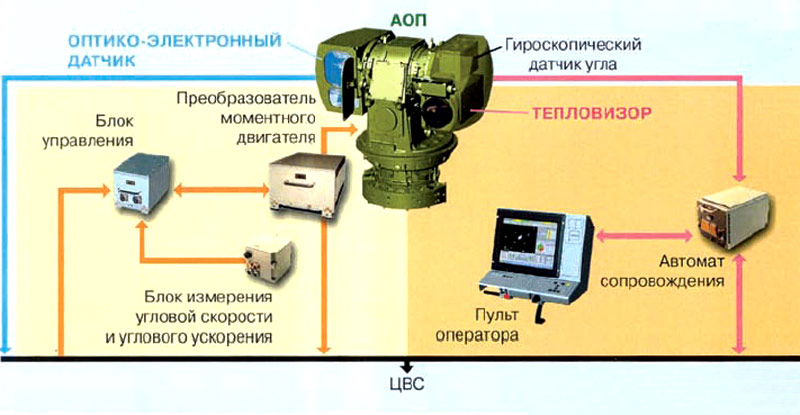 АОП

ОПТИКО-ЭЛЕКТРОННЫЙ ДАТЧИК

Гироскопический датчик угла

ТЕПЛОВИЗОР

Преобразователь моментного двигателя

Блок управления

Блок измерения угловой скорости и углового ускорения

Автомат сопровождения

Пульт оператора

ЦВС